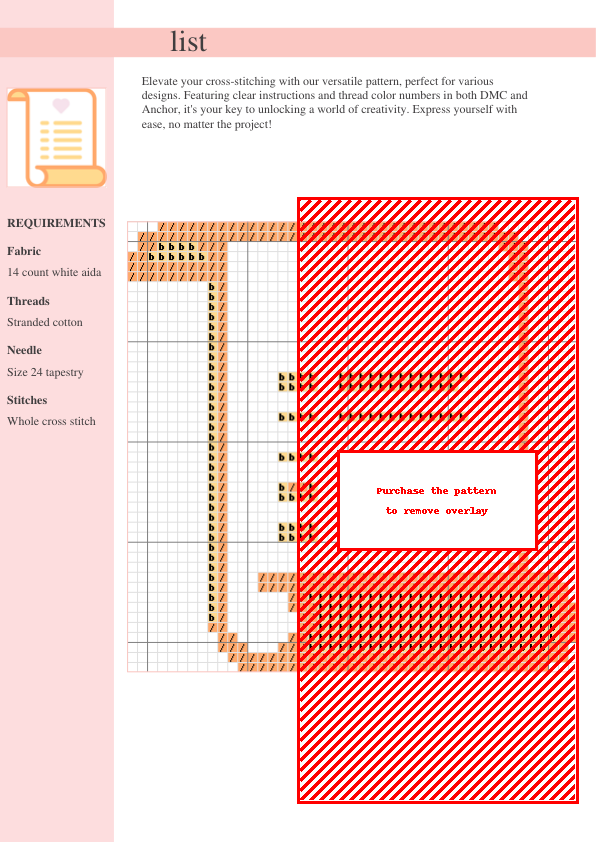 list

Elevate your cross-stitching with our versatile pattern, perfect for various designs. Featuring clear instructions and thread color numbers in both DMC and Anchor, it's your key to unlocking a world of creativity. Express yourself with ease, no matter the project!

REQUIREMENTS

Fabric
14 count white aida

Threads
Stranded cotton

Needle
Size 24 tapestry

Stitches
Whole cross stitch

Purchase the pattern
to remove overlay